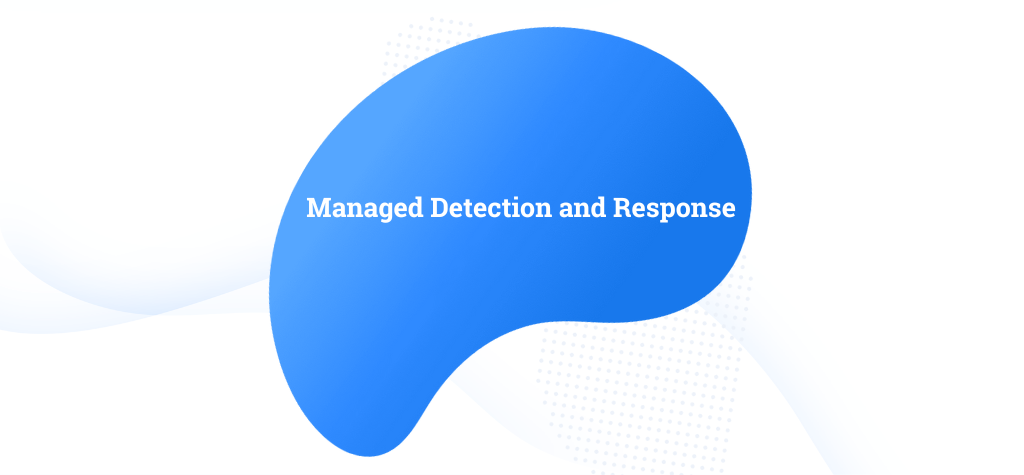 Managed Detection and Response